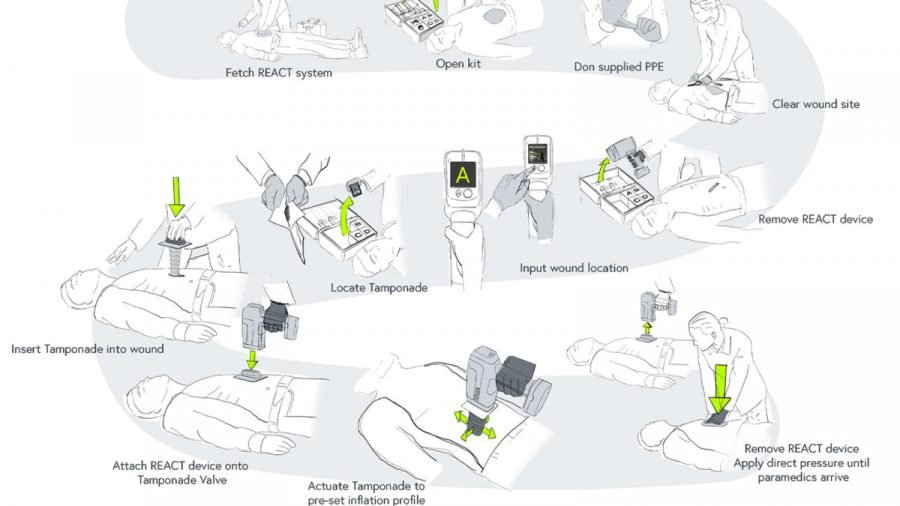 Fetch REACT system

Open kit

Don supplied PPE

Clear wound site

Remove REACT device

A

Input wound location

Locate Tamponade

Insert Tamponade into wound

Attach REACT device onto Tamponade Valve

Actuate Tamponade to pre-set inflation profile

Remove REACT device
Apply direct pressure until paramedics arrive